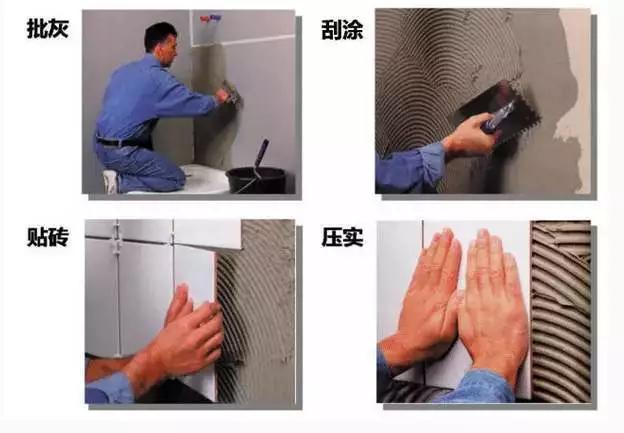 批灰

刮涂

贴砖

压实